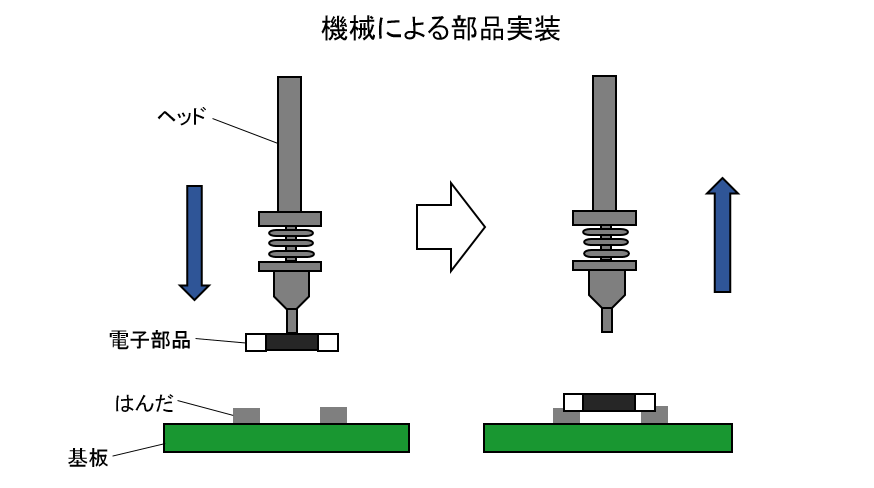 機械による部品実装

ヘッド

電子部品

はんだ

基板